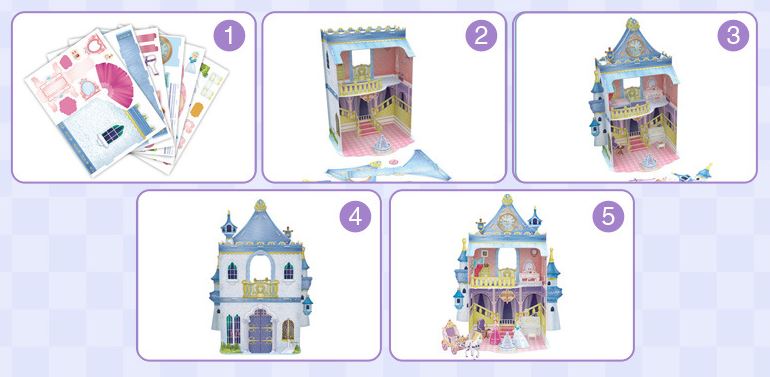 1

2

3

4

5