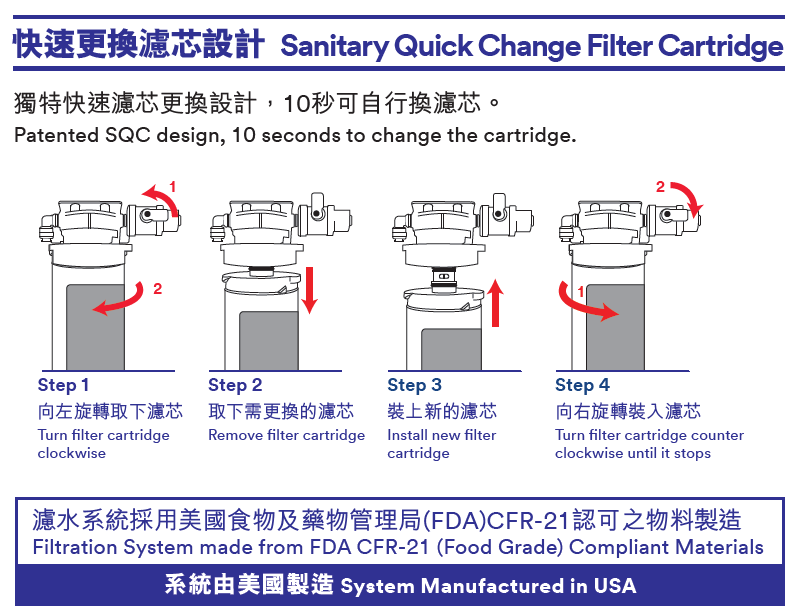 快速更換濾芯設計 Sanitary Quick Change Filter Cartridge

獨特快速濾芯更換設計，10秒可自行換濾芯。
Patented SQC design, 10 seconds to change the cartridge.

1
2

2
1

Step 1
向左旋轉取下濾芯
Turn filter cartridge clockwise

Step 2
取下需更換的濾芯
Remove filter cartridge

Step 3
裝上新的濾芯
Install new filter cartridge

Step 4
向右旋轉裝入濾芯
Turn filter cartridge counter clockwise until it stops

濾水系統採用美國食物及藥物管理局(FDA)CFR-21認可之物料製造
Filtration System made from FDA CFR-21 (Food Grade) Compliant Materials

系統由美國製造 System Manufactured in USA