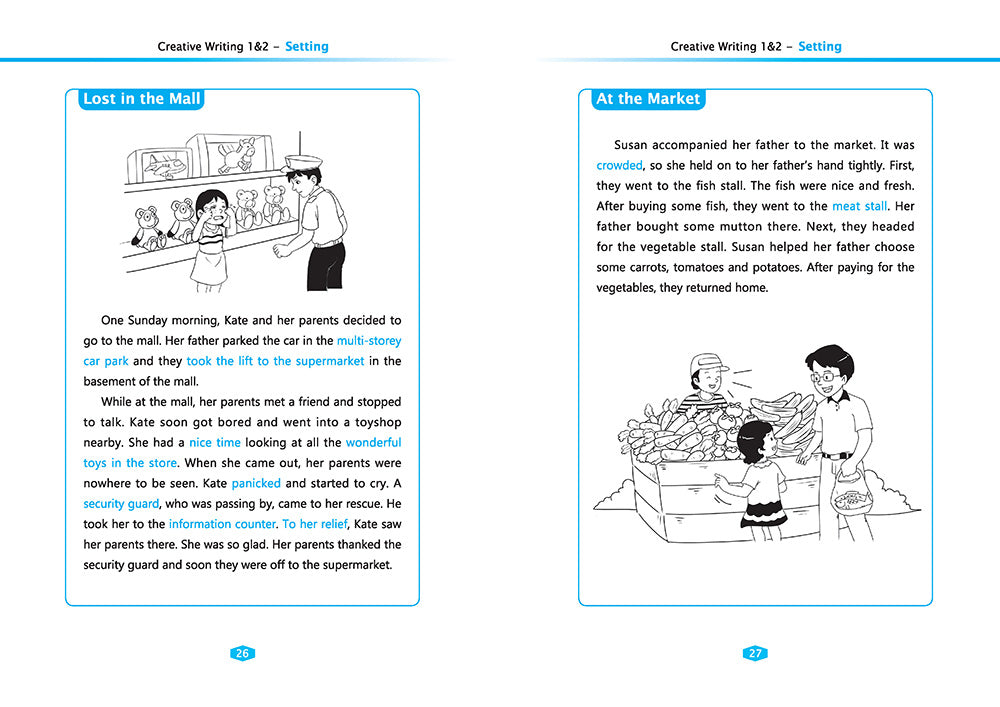 Creative Writing 1&2 – Setting

Lost in the Mall

One Sunday morning, Kate and her parents decided to go to the mall. Her father parked the car in the multi-storey car park and they took the lift to the supermarket in the basement of the mall.

While at the mall, her parents met a friend and stopped to talk. Kate soon got bored and went into a toyshop nearby. She had a nice time looking at all the wonderful toys in the store. When she came out, her parents were nowhere to be seen. Kate panicked and started to cry. A security guard, who was passing by, came to her rescue. He took her to the information counter. To her relief, Kate saw her parents there. She was so glad. Her parents thanked the security guard and soon they were off to the supermarket.

26

Creative Writing 1&2 – Setting

At the Market

Susan accompanied her father to the market. It was crowded, so she held on to her father's hand tightly. First, they went to the fish stall. The fish were nice and fresh. After buying some fish, they went to the meat stall. Her father bought some mutton there. Next, they headed for the vegetable stall. Susan helped her father choose some carrots, tomatoes and potatoes. After paying for the vegetables, they returned home.

27